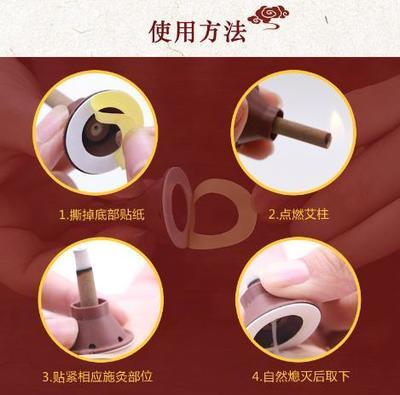 使用方法

1.撕掉底部贴纸

2.点燃艾柱

3.贴紧相应施灸部位

4.自然熄灭后取下